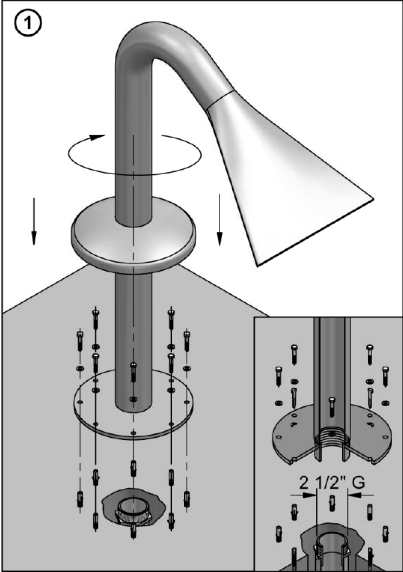 1

2 1/2" G