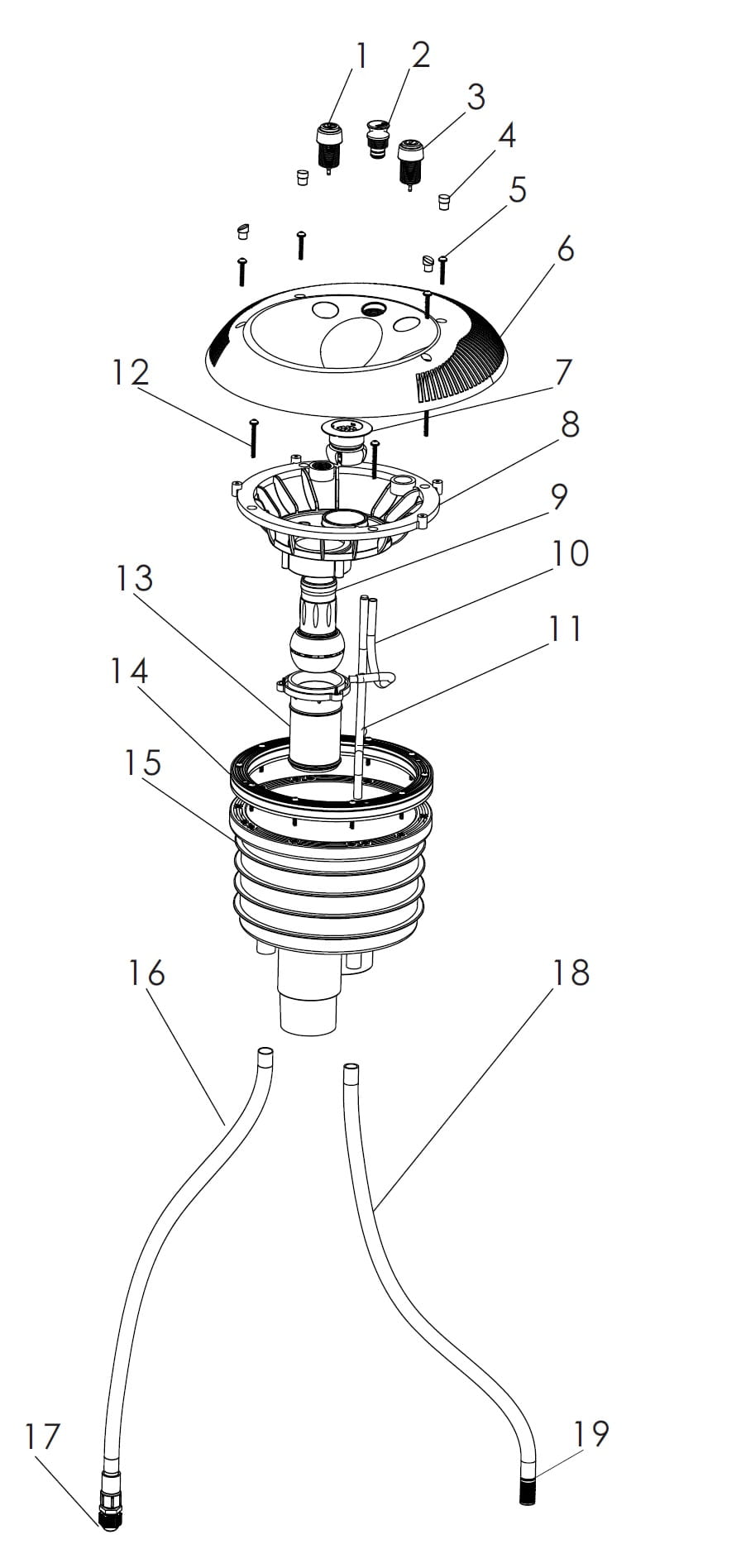 1
2
3
4
5
6
12
7
8
9
10
13
11
14
15
16
18
17
19