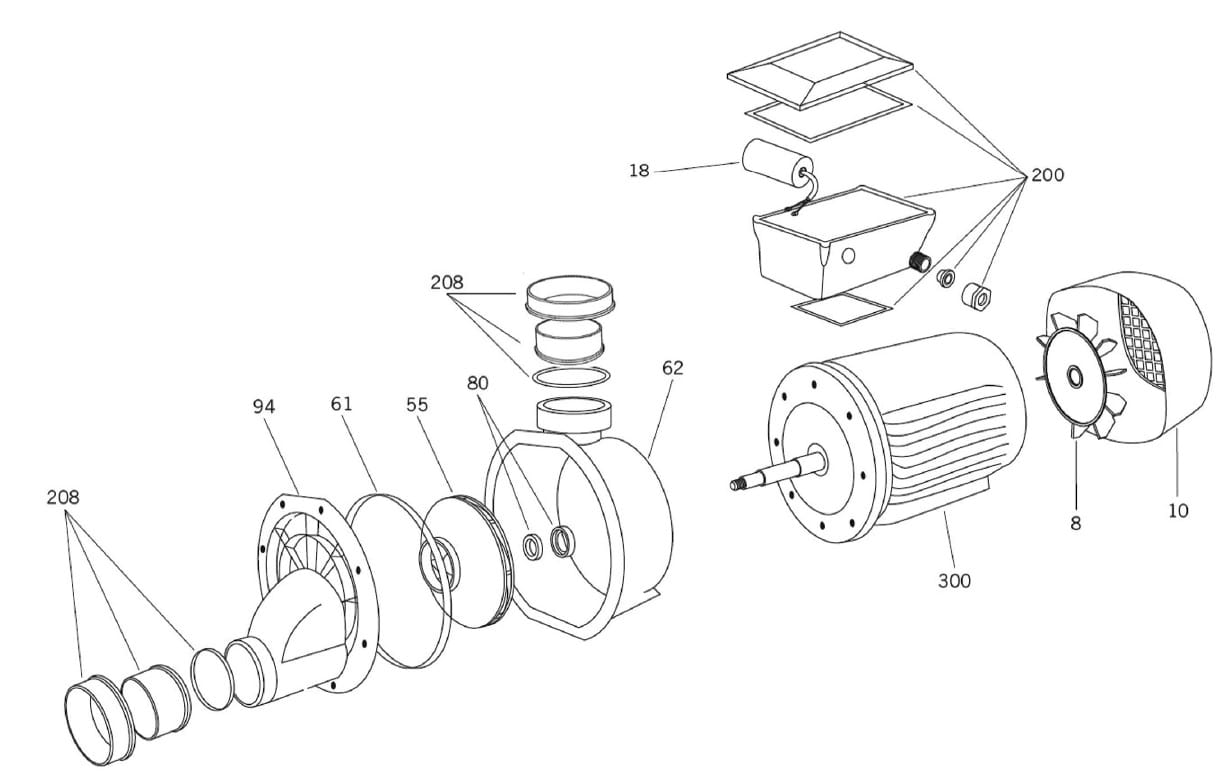 18
200
208
80
62
94
61
55
208
8
10
300