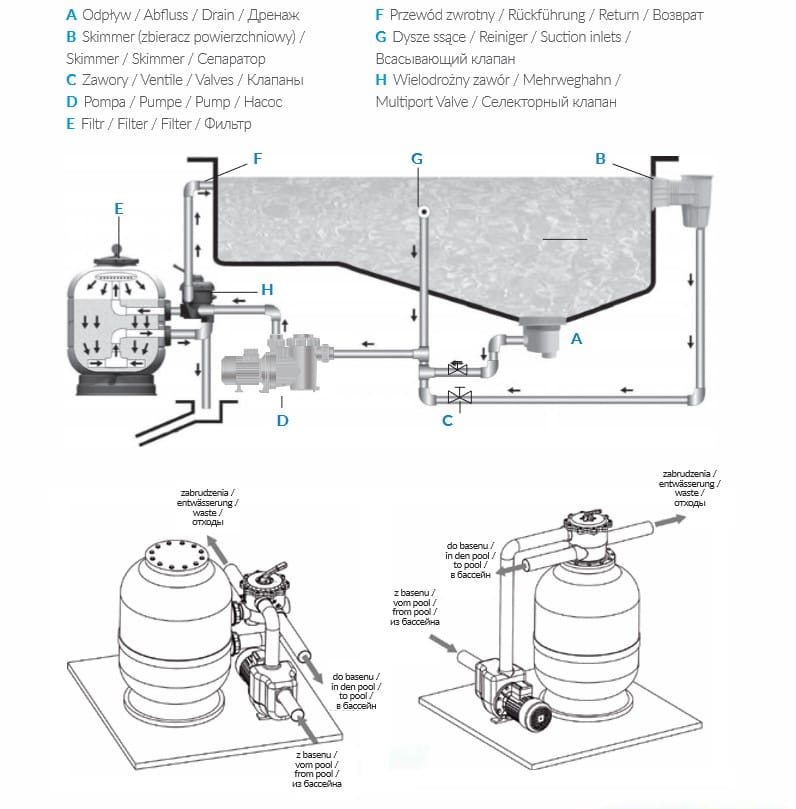 A Odpływ / Abfluss / Drain / Дренаж
B Skimmer (zbieracz powierzchniowy) / Skimmer / Skimmer / Сепаратор
C Zawory / Ventile / Valves / Клапаны
D Pompa / Pumpe / Pump / Насос
E Filtr / Filter / Filter / Фильтр

F Przewód zwrotny / Rückführung / Return / Возврат
G Dysze ssące / Reiniger / Suction inlets / Всасывающий клапан
H Wielodrożny zawór / Mehrweghahn / Multiport Valve / Селекторный клапан

F
G
B
E
H
A
D
C

zabrudzenia / entwässerung / waste / отходы

do basenu / in den pool / to pool / в бассейн

z basenu / vom pool / from pool / из бассейна

zabrudzenia / entwässerung / waste / отходы

do basenu / in den pool / to pool / в бассейн

z basenu / vom pool / from pool / из бассейна