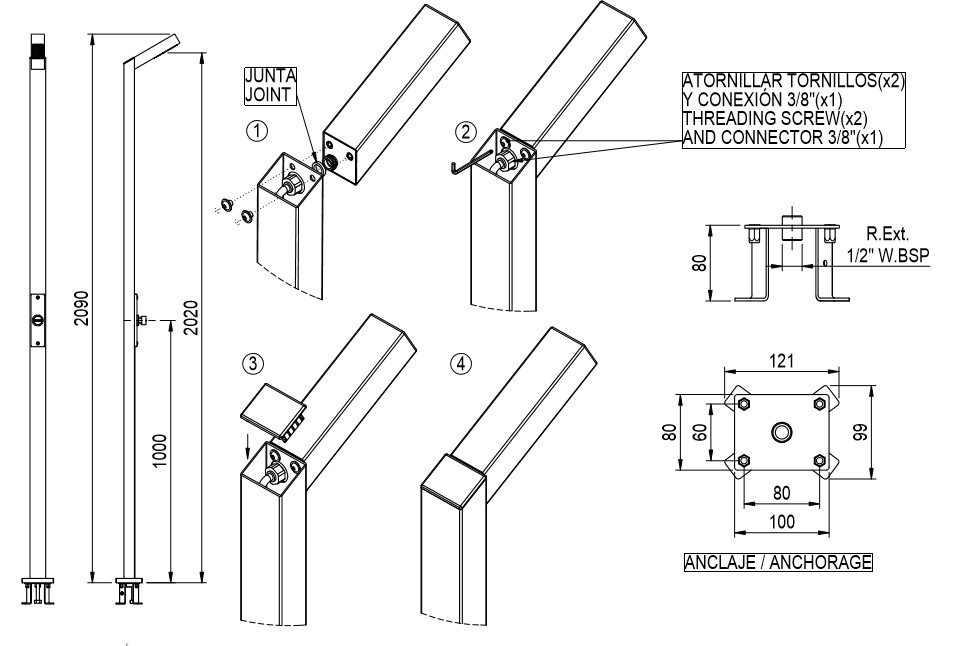 2090

2020

1000

JUNTA
JOINT

1

2

ATORNILLAR TORNILLOS(x2)
Y CONEXIÓN 3/8"(x1)
THREADING SCREW(x2)
AND CONNECTOR 3/8"(x1)

80

R.Ext.
1/2" W.BSP

3

4

121

80

60

99

80

100

ANCLAJE / ANCHORAGE